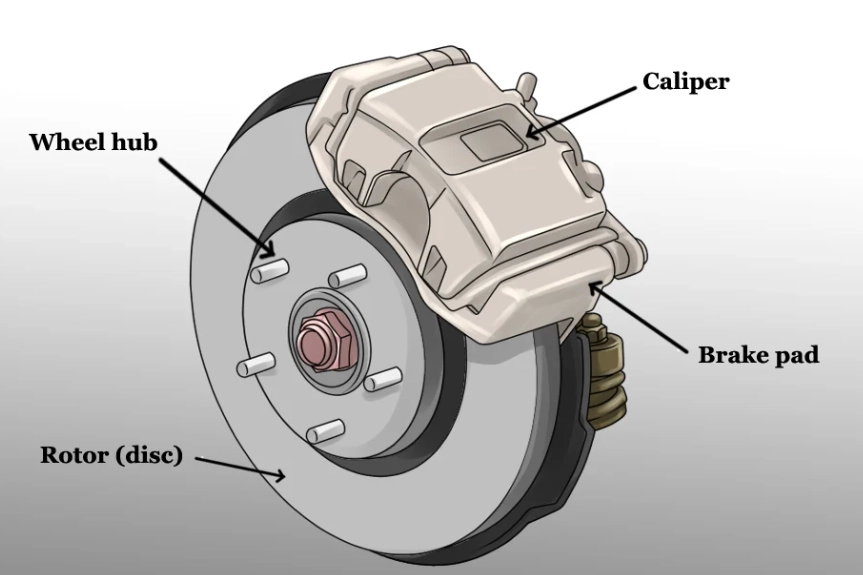 Caliper

Wheel hub

Brake pad

Rotor (disc)